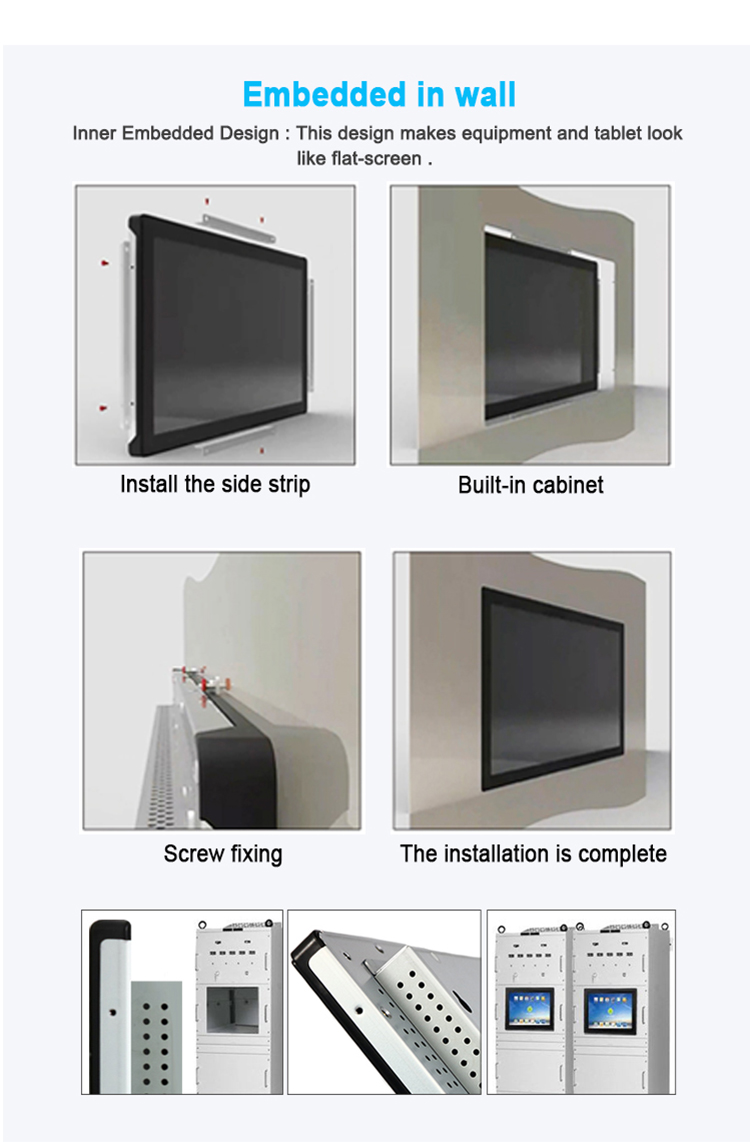 Embedded in wall

Inner Embedded Design : This design makes equipment and tablet look like flat-screen .

Install the side strip

Built-in cabinet

Screw fixing

The installation is complete