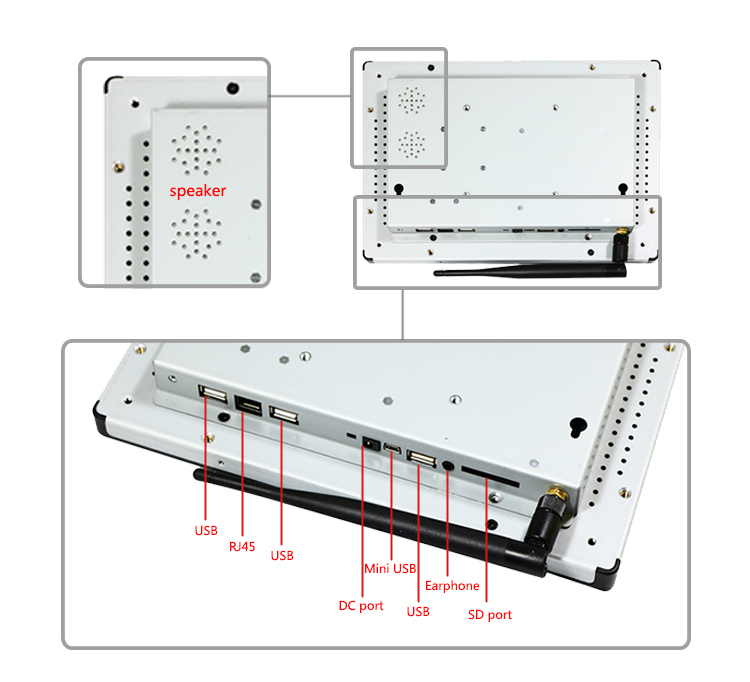 speaker

USB
RJ45
USB
DC port
Mini USB
USB
Earphone
SD port