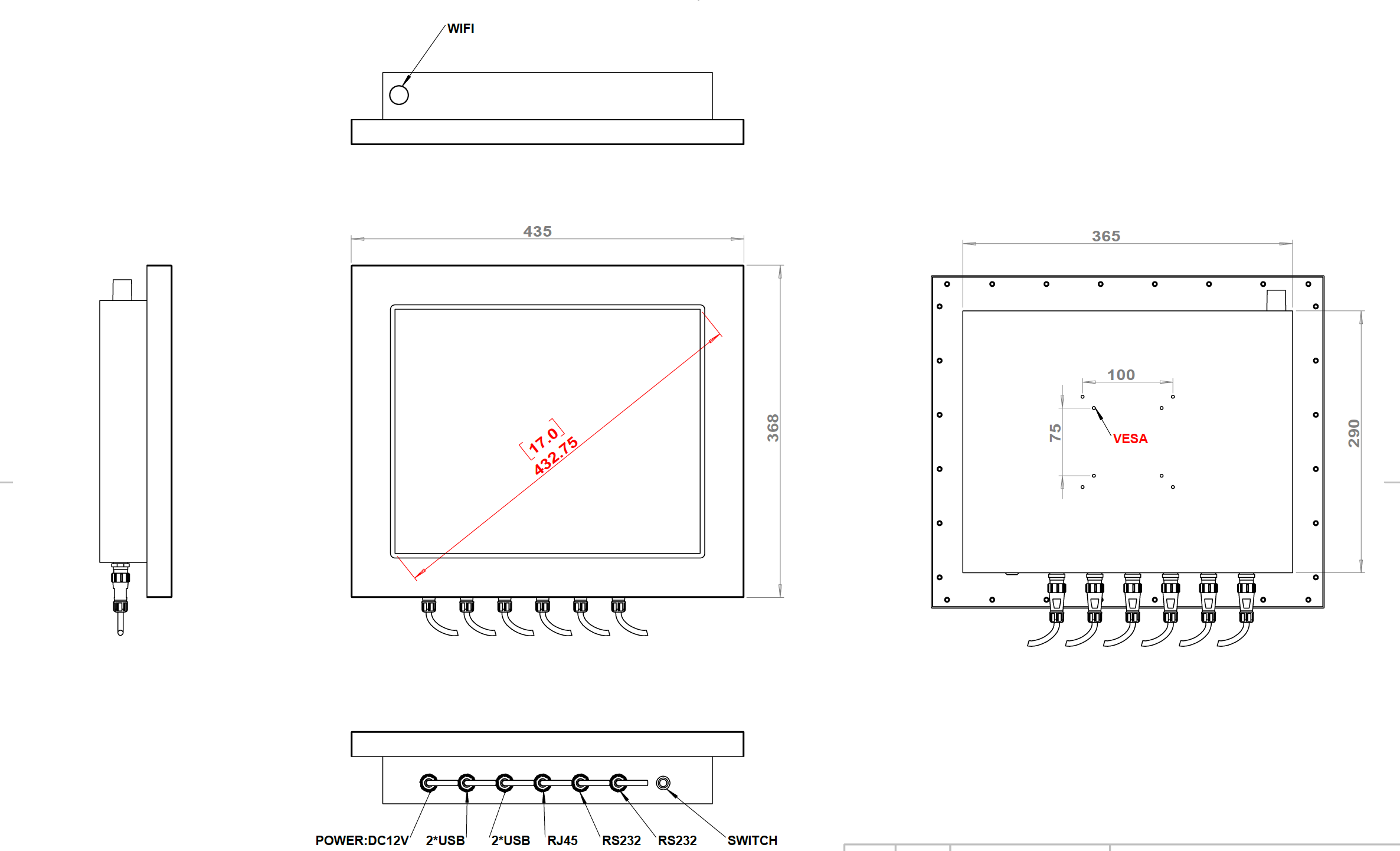 WIFI

435

[17.0]
432.75

368

365

100

75

VESA

290

POWER:DC12V 2*USB 2*USB RJ45 RS232 RS232 SWITCH